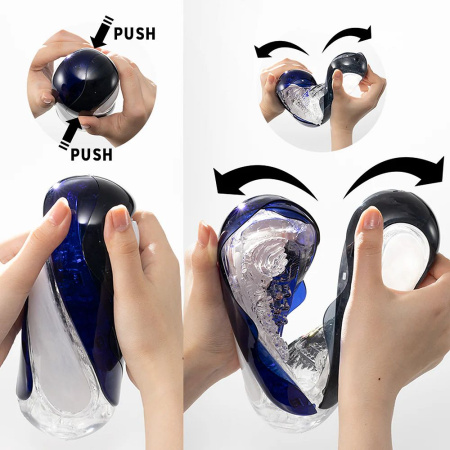 PUSH

PUSH