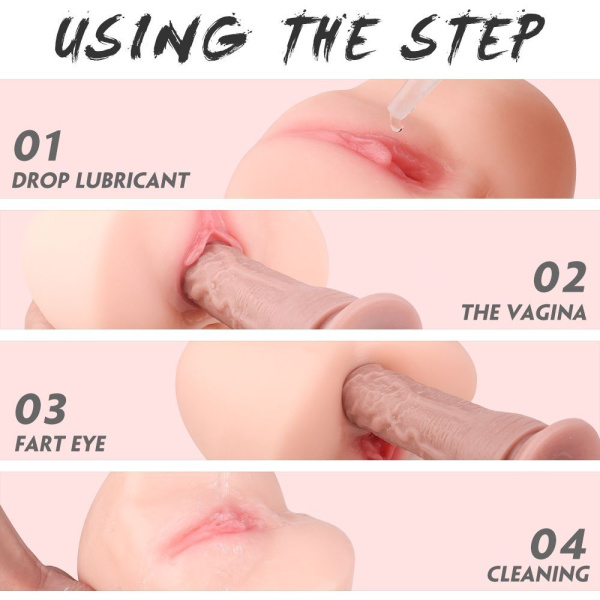 USING THE STEP

01
DROP LUBRICANT

02
THE VAGINA

03
FART EYE

04
CLEANING